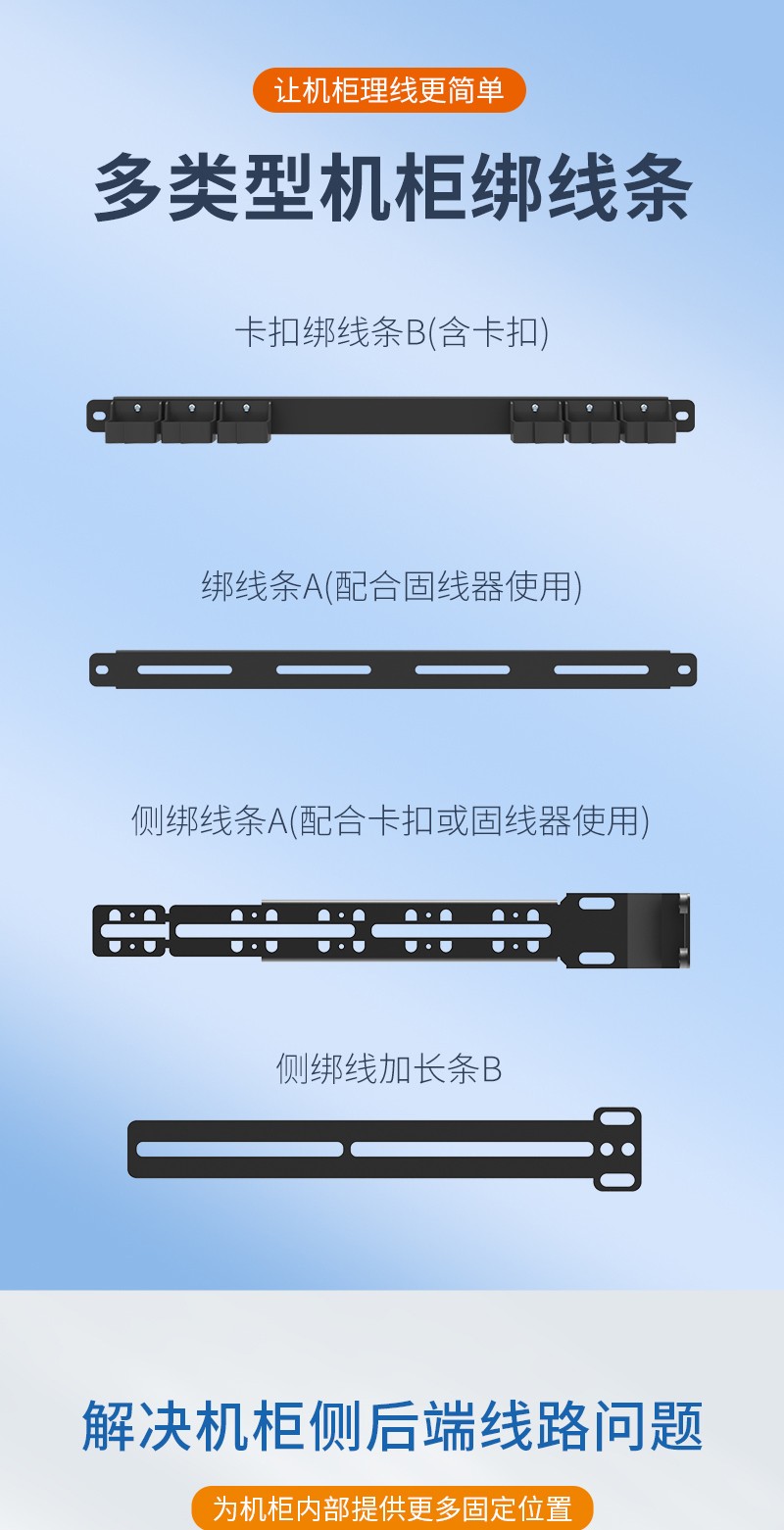 让机柜理线更简单

多类型机柜绑线条

卡扣绑线条B(含卡扣)

绑线条A(配合固线器使用)

侧绑线条A(配合卡扣或固线器使用)

侧绑线加长条B

解决机柜侧后端线路问题

为机柜内部提供更多固定位置