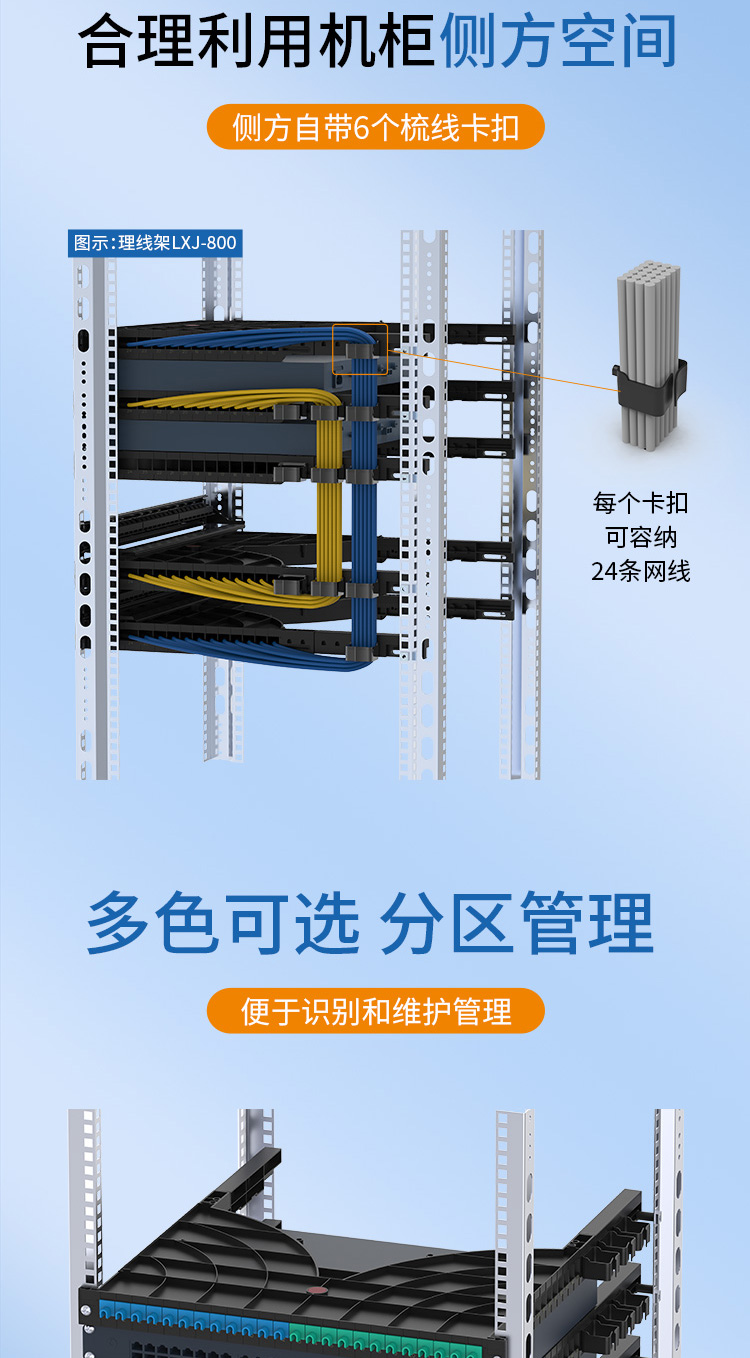 合理利用机柜侧方空间

侧方自带6个梳线卡扣

图示：理线架LXJ-800

每个卡扣
可容纳
24条网线

多色可选 分区管理

便于识别和维护管理